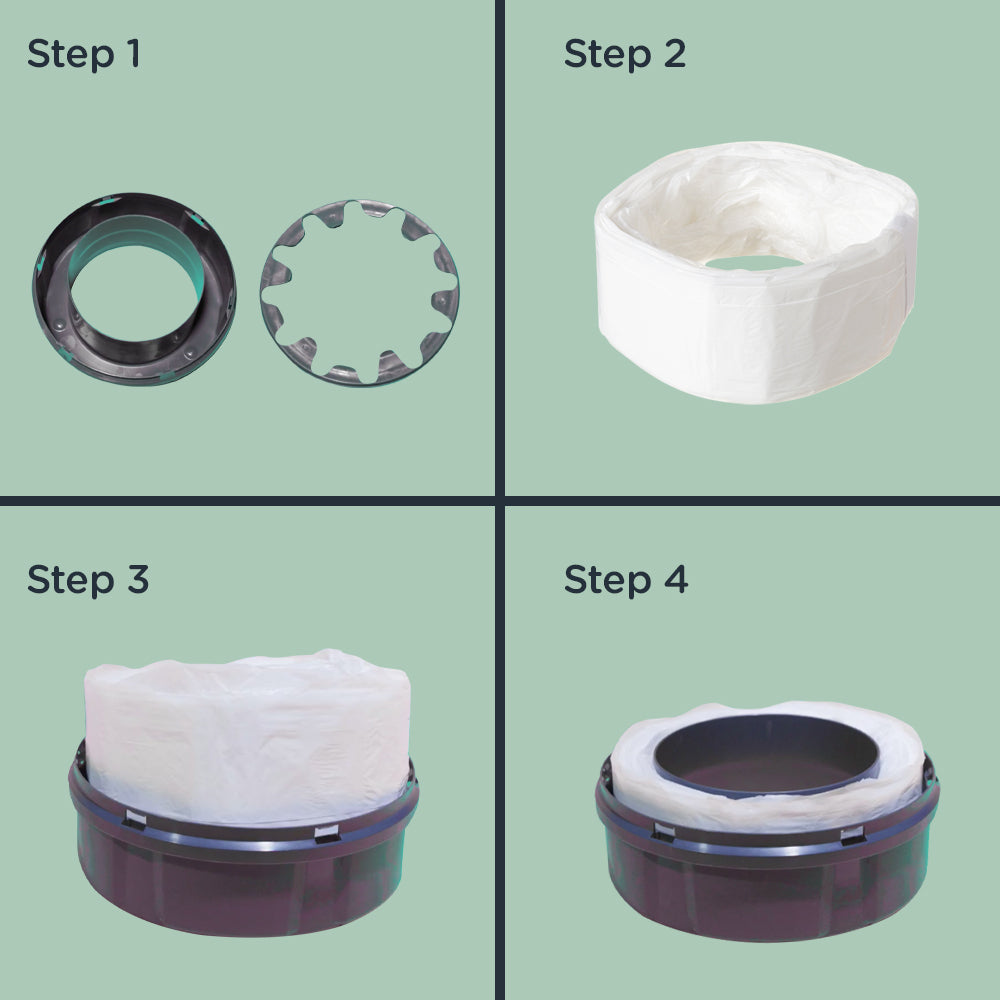 Step 1

Step 2

Step 3

Step 4