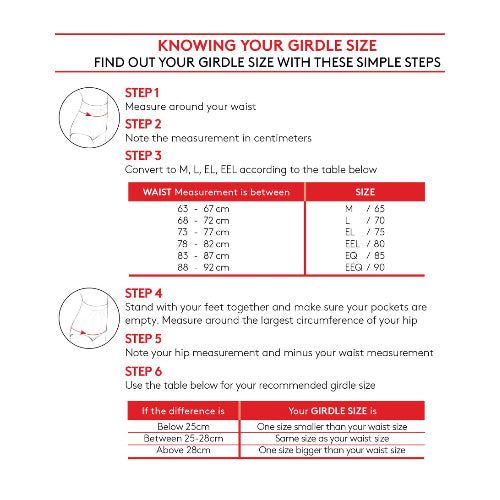 KNOWING YOUR GIRDLE SIZE
FIND OUT YOUR GIRDLE SIZE WITH THESE SIMPLE STEPS

STEP 1
Measure around your waist

STEP 2
Note the measurement in centimeters

STEP 3
Convert to M, L, EL, EEL according to the table below

| WAIST Measurement is between | SIZE |
|---|---|
| 63 - 67 cm | M / 65 |
| 68 - 72 cm | L / 70 |
| 73 - 77 cm | EL / 75 |
| 78 - 82 cm | EEL / 80 |
| 83 - 87 cm | EQ / 85 |
| 88 - 92 cm | EEQ / 90 |

STEP 4
Stand with your feet together and make sure your pockets are empty. Measure around the largest circumference of your hip

STEP 5
Note your hip measurement and minus your waist measurement

STEP 6
Use the table below for your recommended girdle size

| If the difference is | Your GIRDLE SIZE is |
|---|---|
| Below 25cm | One size smaller than your waist size |
| Between 25-28cm | Same size as your waist size |
| Above 28cm | One size bigger than your waist size |